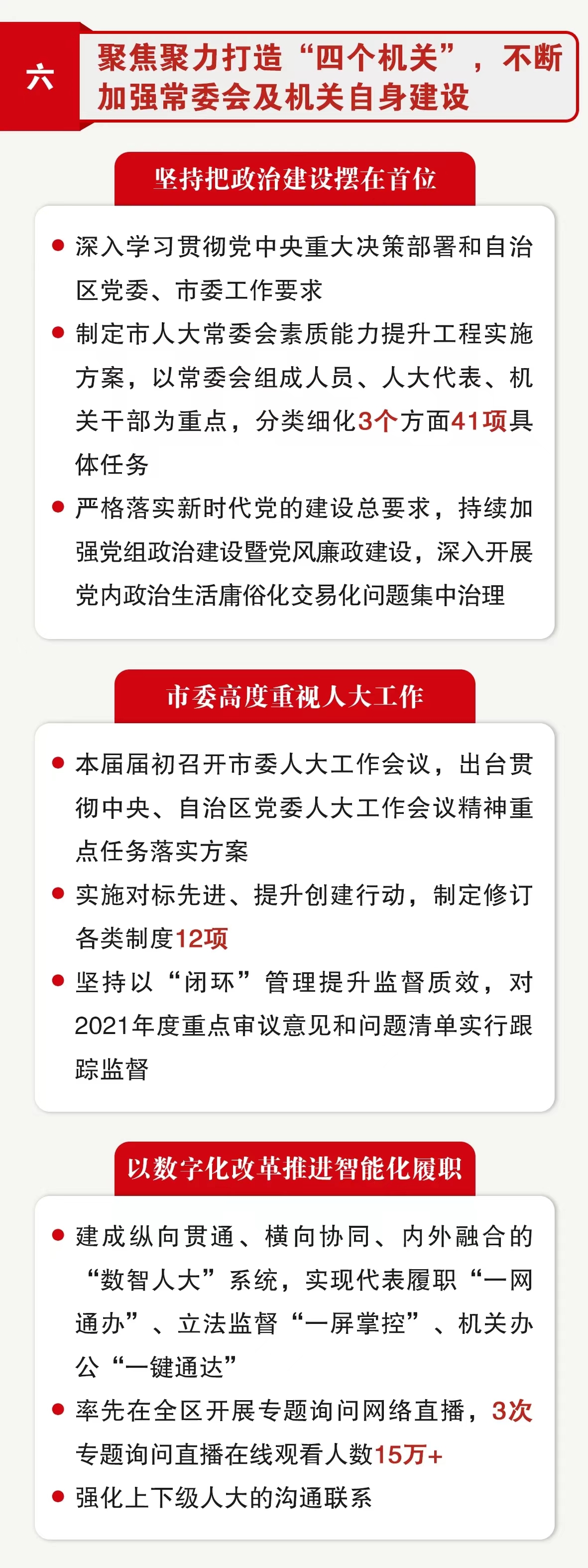 六

聚焦聚力打造“四个机关”，不断加强常委会及机关自身建设

坚持把政治建设摆在首位

• 深入学习贯彻党中央重大决策部署和自治区党委、市委工作要求
• 制定市人大常委会素质能力提升工程实施方案，以常委会组成人员、人大代表、机关干部为重点，分类细化3个方面41项具体任务
• 严格落实新时代党的建设总要求，持续加强党组政治建设暨党风廉政建设，深入开展党内政治生活庸俗化交易化问题集中治理

市委高度重视人大工作

• 本届届初召开市委人大工作会议，出台贯彻中央、自治区党委人大工作会议精神重点任务落实方案
• 实施对标先进、提升创建行动，制定修订各类制度12项
• 坚持以“闭环”管理提升监督质效，对2021年度重点审议意见和问题清单实行跟踪监督

以数字化改革推进智能化履职

• 建成纵向贯通、横向协同、内外融合的“数智人大”系统，实现代表履职“一网通办”、立法监督“一屏掌控”、机关办公“一键通达”
• 率先在全区开展专题询问网络直播，3次专题询问直播在线观看人数15万+
• 强化上下级人大的沟通联系